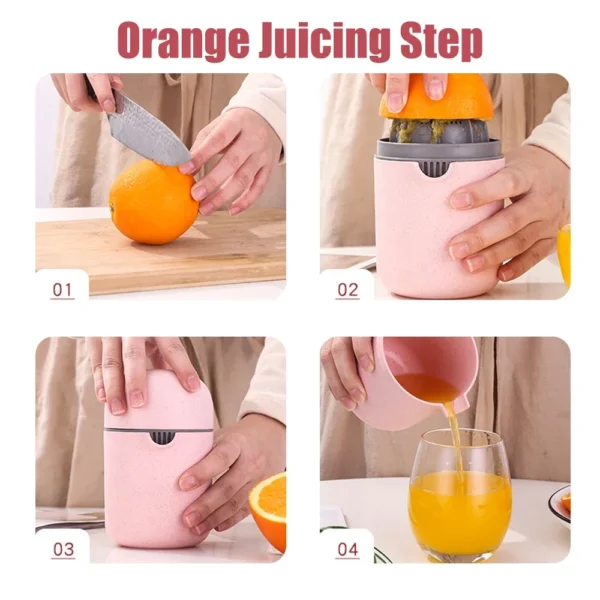 Orange Juicing Step

01

02

03

04