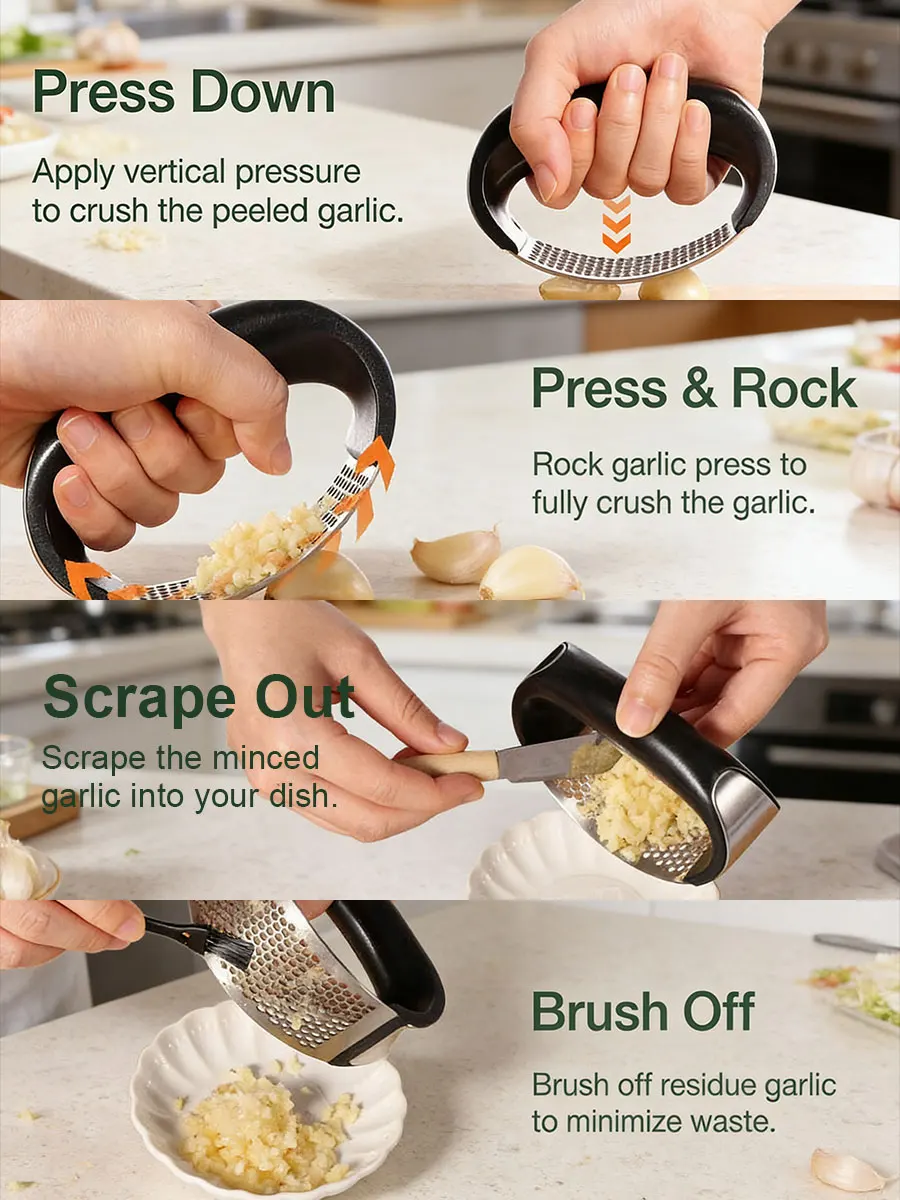 Press Down

Apply vertical pressure to crush the peeled garlic.

Press & Rock

Rock garlic press to fully crush the garlic.

Scrape Out

Scrape the minced garlic into your dish.

Brush Off

Brush off residue garlic to minimize waste.