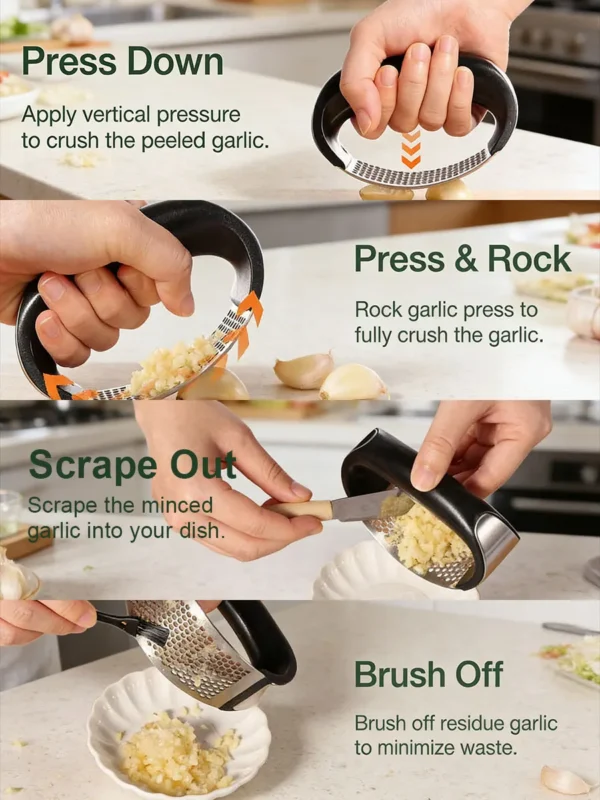 Press Down
Apply vertical pressure to crush the peeled garlic.

Press & Rock
Rock garlic press to fully crush the garlic.

Scrape Out
Scrape the minced garlic into your dish.

Brush Off
Brush off residue garlic to minimize waste.